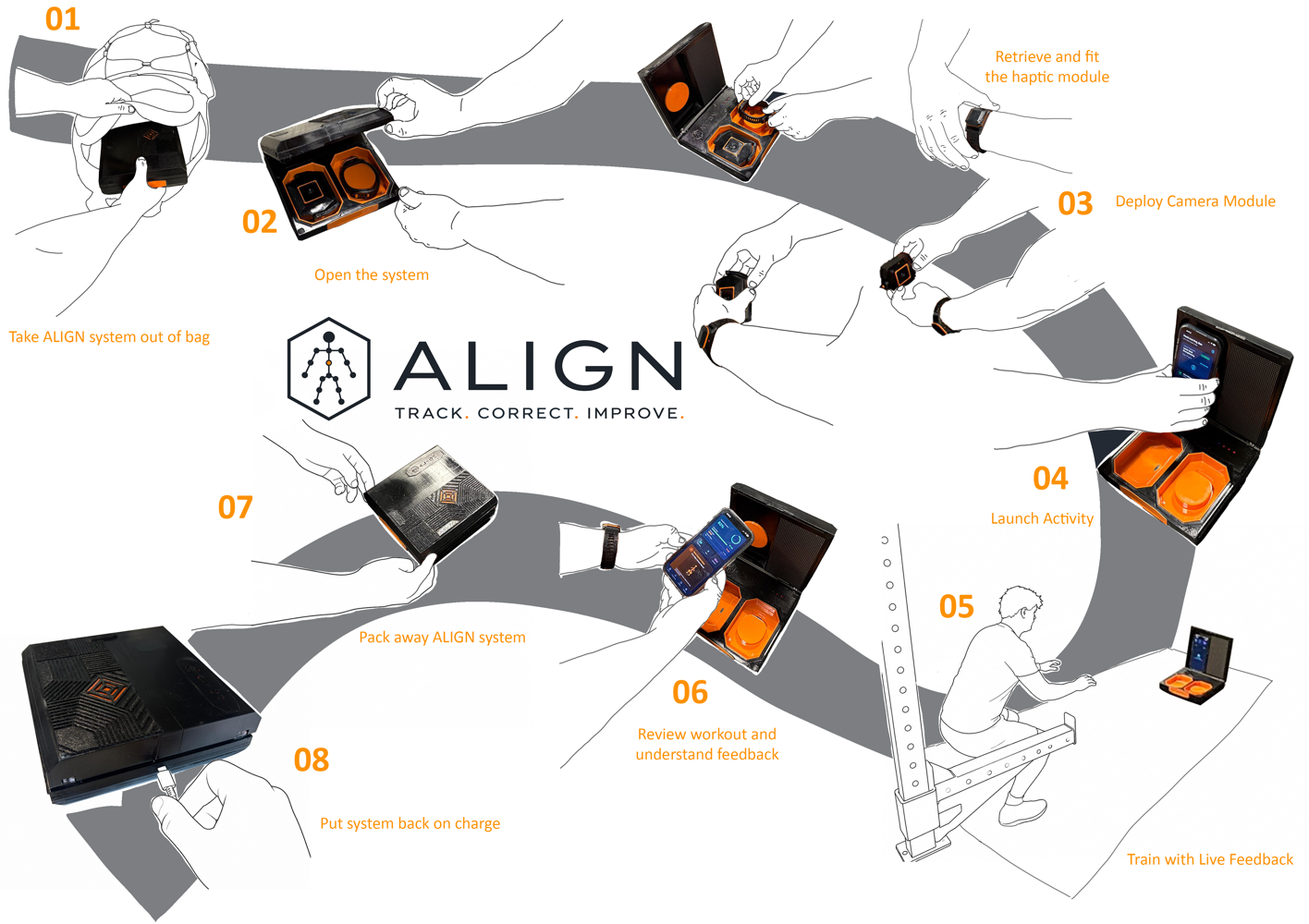 01

Take ALIGN system out of bag

02

Open the system

Retrieve and fit the haptic module

03 Deploy Camera Module

ALIGN
TRACK. CORRECT. IMPROVE.

04

Launch Activity

05

Train with Live Feedback

06

Review workout and understand feedback

07

Pack away ALIGN system

08

Put system back on charge