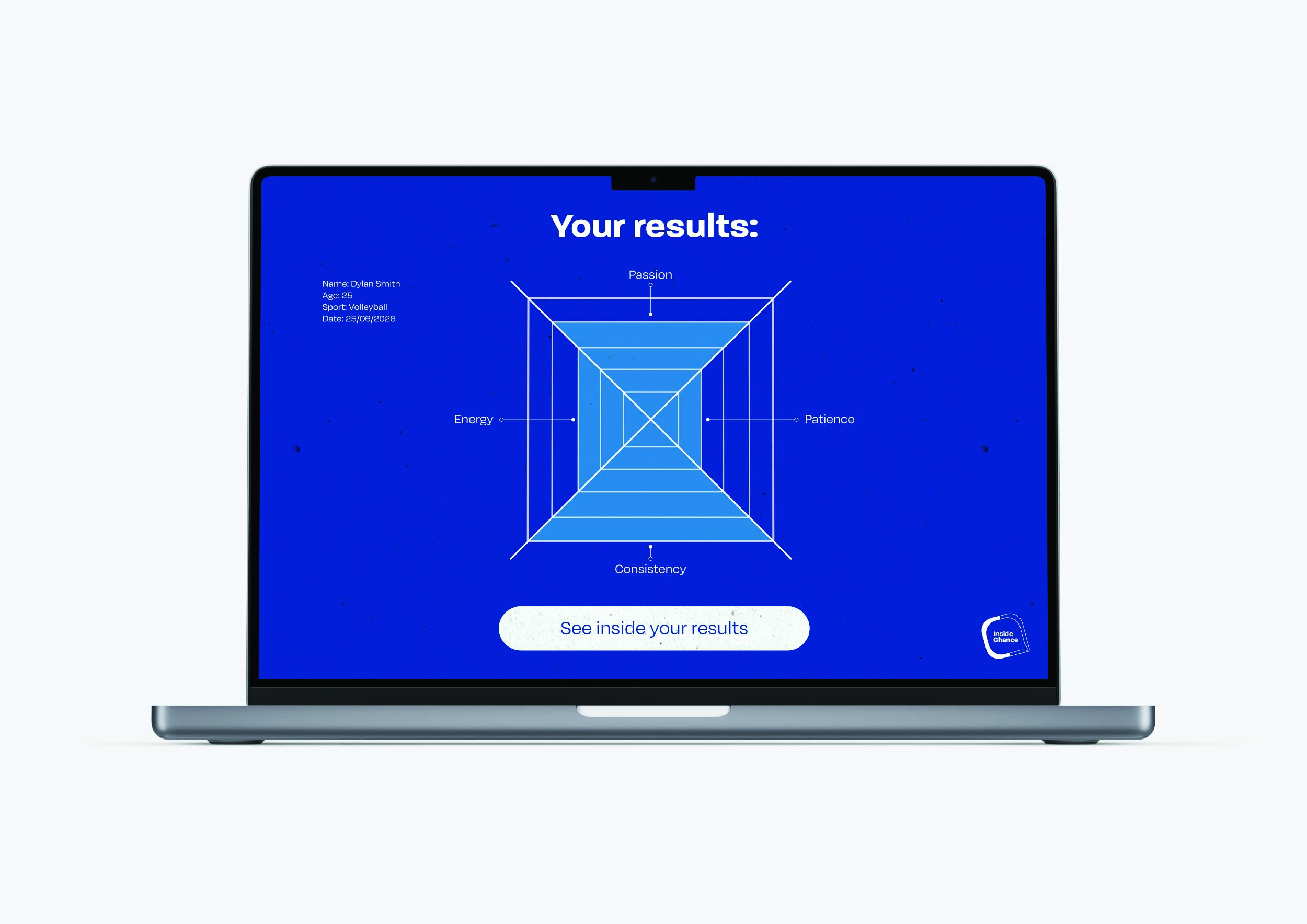 Your results:

Name: Dylan Smith
Age: 25
Sport: Volleyball
Date: 25/06/2026

Passion

Energy

Patience

Consistency

See inside your results

Inside Chance