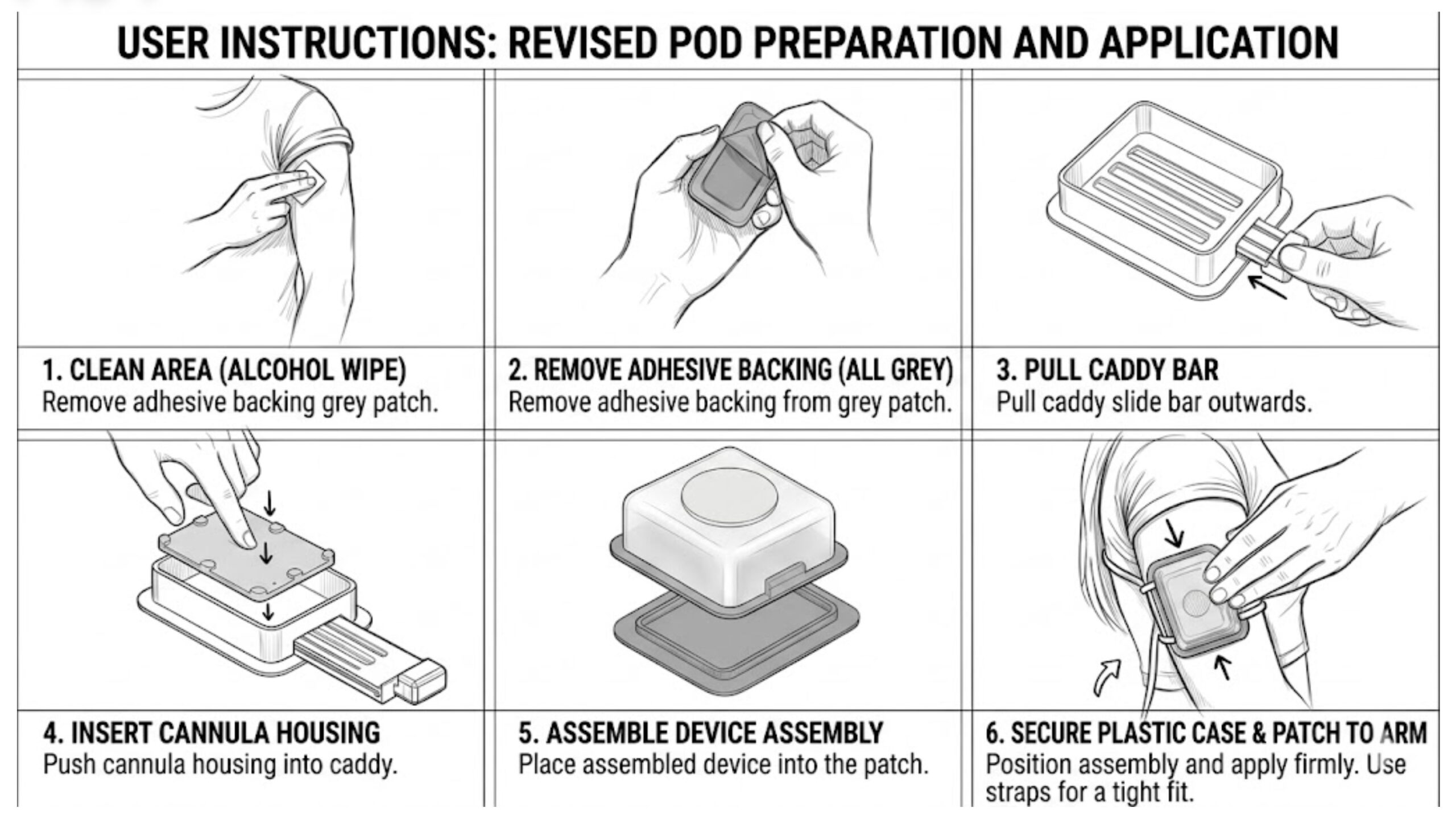 USER INSTRUCTIONS: REVISED POD PREPARATION AND APPLICATION

1. CLEAN AREA (ALCOHOL WIPE)
Remove adhesive backing grey patch.

2. REMOVE ADHESIVE BACKING (ALL GREY)
Remove adhesive backing from grey patch.

3. PULL CADDY BAR
Pull caddy slide bar outwards.

4. INSERT CANNULA HOUSING
Push cannula housing into caddy.

5. ASSEMBLE DEVICE ASSEMBLY
Place assembled device into the patch.

6. SECURE PLASTIC CASE & PATCH TO ARM
Position assembly and apply firmly. Use straps for a tight fit.