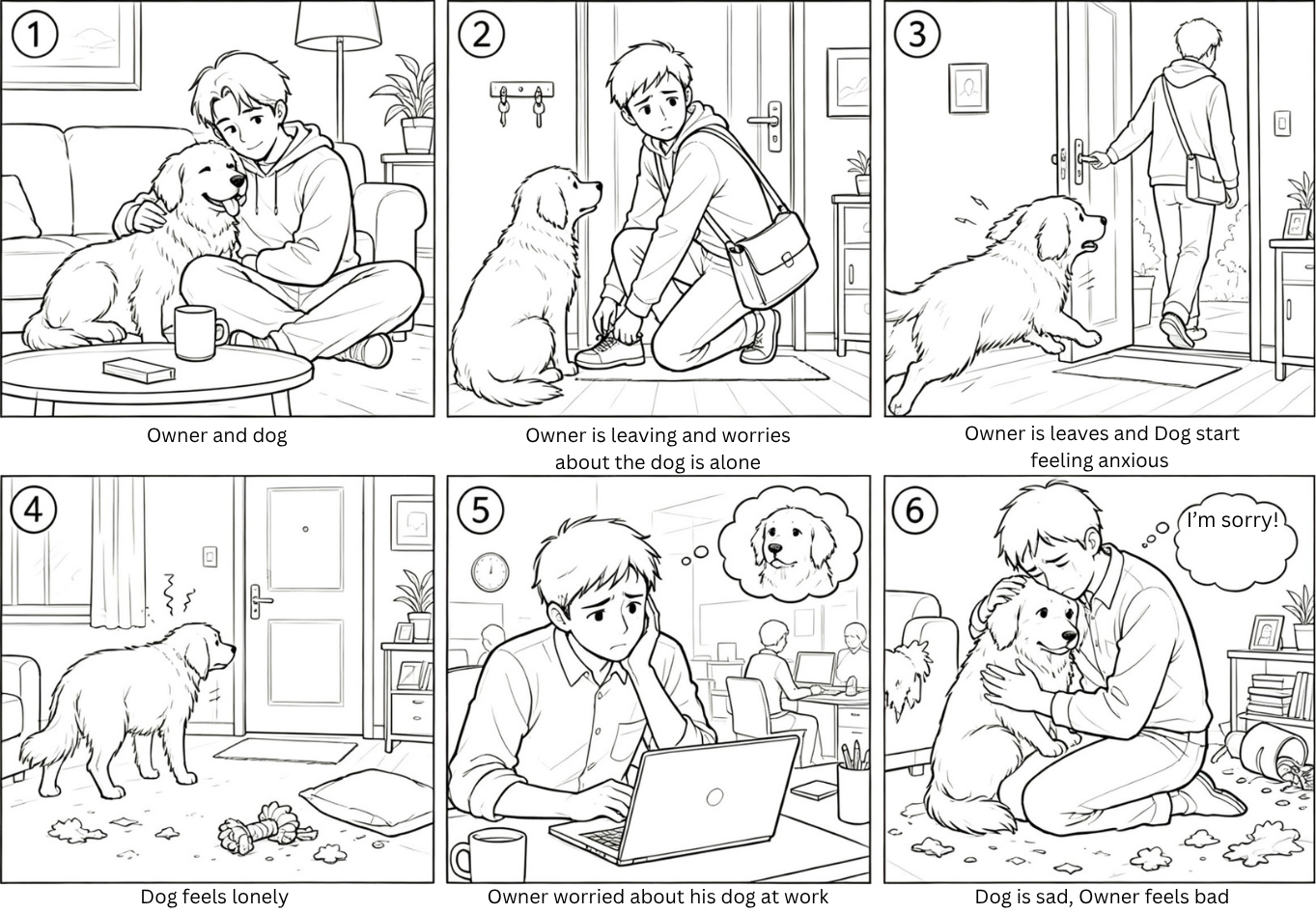 1

Owner and dog

2

Owner is leaving and worries about the dog is alone

3

Owner is leaves and Dog start feeling anxious

4

Dog feels lonely

5

Owner worried about his dog at work

6

I'm sorry!

Dog is sad, Owner feels bad